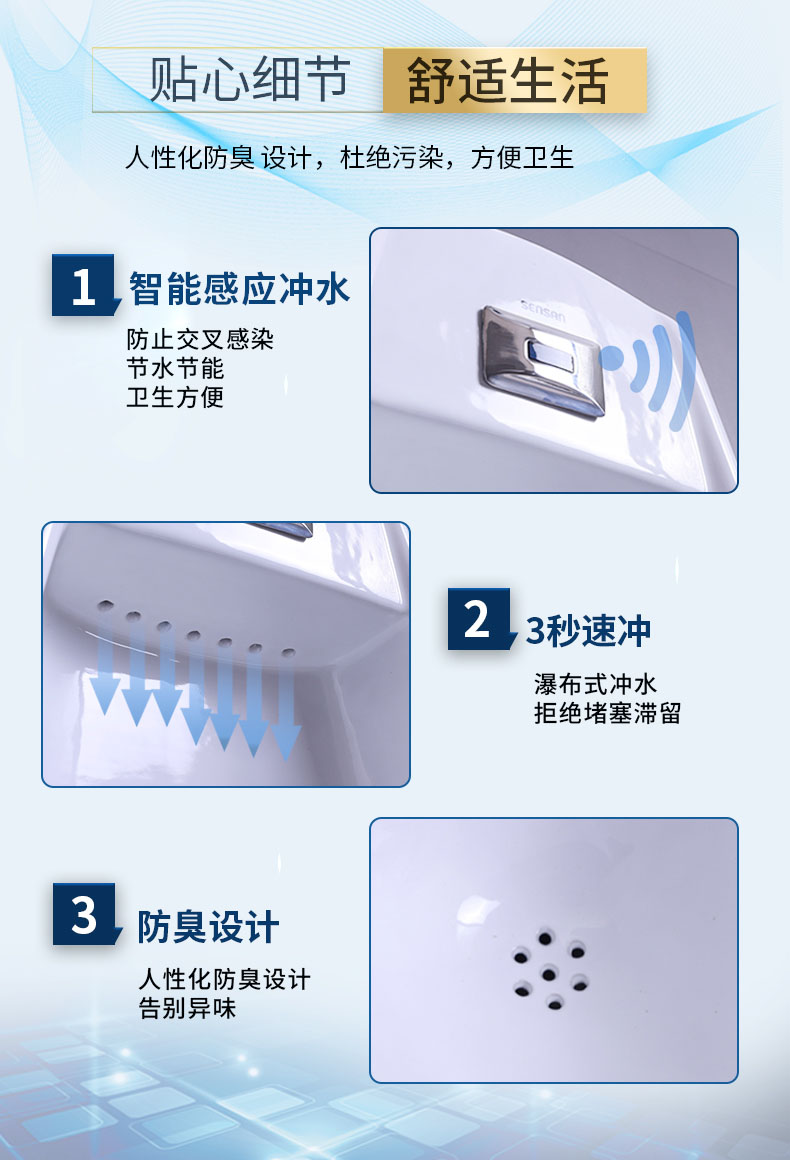 贴心细节 舒适生活

人性化防臭 设计，杜绝污染，方便卫生

1 智能感应冲水

防止交叉感染
节水节能
卫生方便

SENSAN

2 3秒速冲

瀑布式冲水
拒绝堵塞滞留

3 防臭设计

人性化防臭设计
告别异味